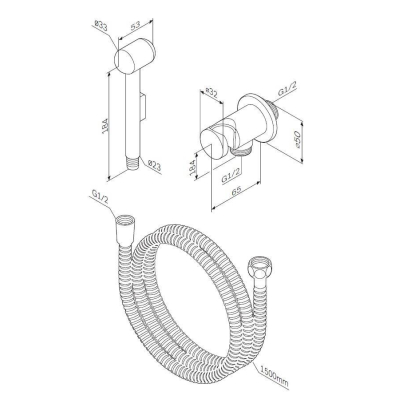 ø33
53
184
ø23
ø32
G1/2
ø50
184
G1/2
65
G1/2
1500mm